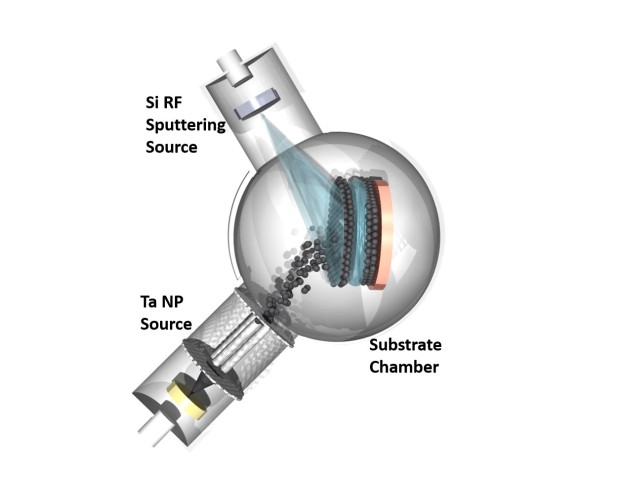 Si RF Sputtering Source

Ta NP Source

Substrate Chamber