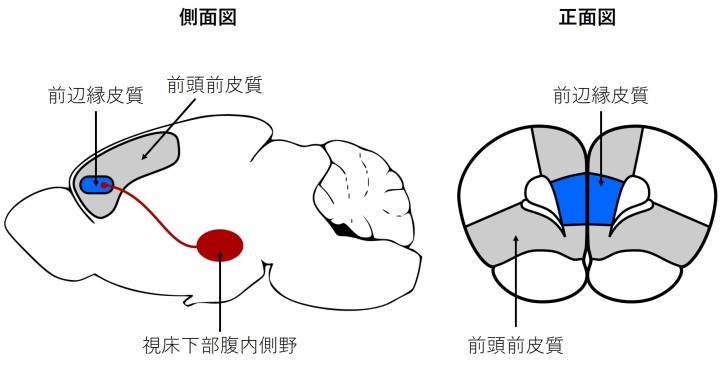 側面図

前辺縁皮質

前頭前皮質

視床下部腹内側野

正面図

前辺縁皮質

前頭前皮質