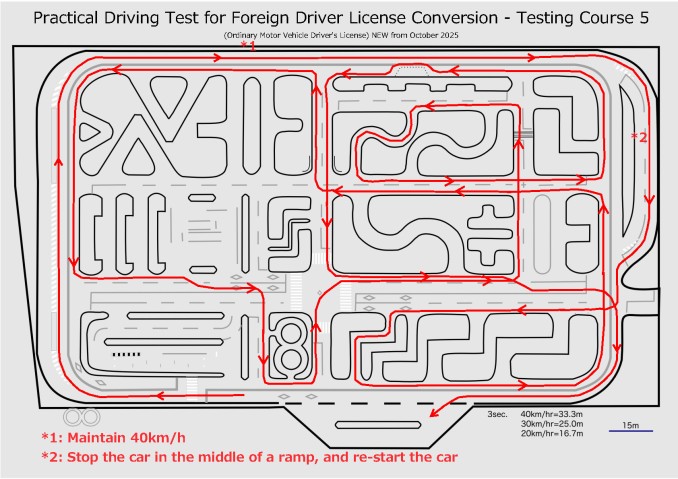 Practical Driving Test for Foreign Driver License Conversion - Testing Course 5

(Ordinary Motor Vehicle Driver's License) NEW from October 2025

*1

*2

3sec. 40km/hr=33.3m
30km/hr=25.0m
20km/hr=16.7m

15m

*1: Maintain 40km/h

*2: Stop the car in the middle of a ramp, and re-start the car