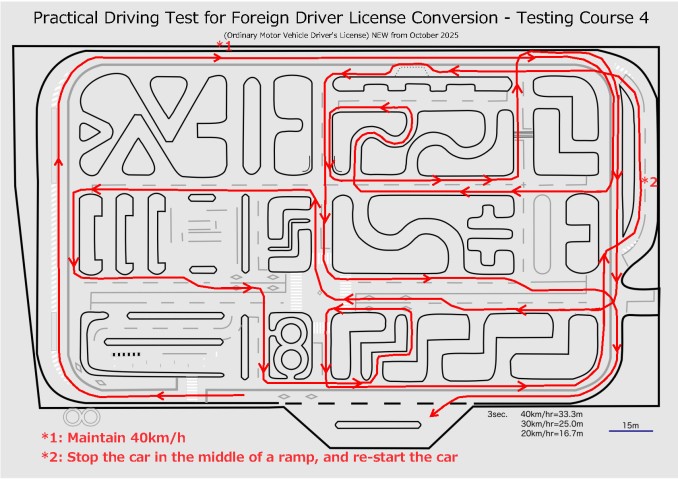 Practical Driving Test for Foreign Driver License Conversion - Testing Course 4

(Ordinary Motor Vehicle Driver's License) NEW from October 2025

*1

*2

3sec. 40km/hr=33.3m
30km/hr=25.0m
20km/hr=16.7m

15m

*1: Maintain 40km/h

*2: Stop the car in the middle of a ramp, and re-start the car