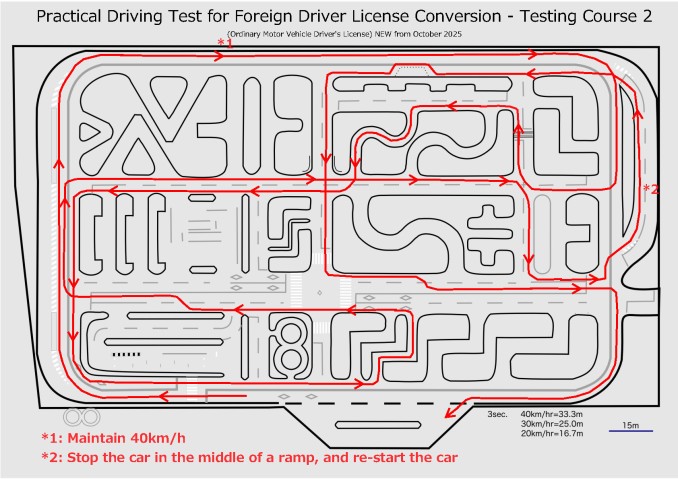 Practical Driving Test for Foreign Driver License Conversion - Testing Course 2

(Ordinary Motor Vehicle Driver's License) NEW from October 2025

*1

*2

3sec. 40km/hr=33.3m
30km/hr=25.0m
20km/hr=16.7m

15m

*1: Maintain 40km/h

*2: Stop the car in the middle of a ramp, and re-start the car