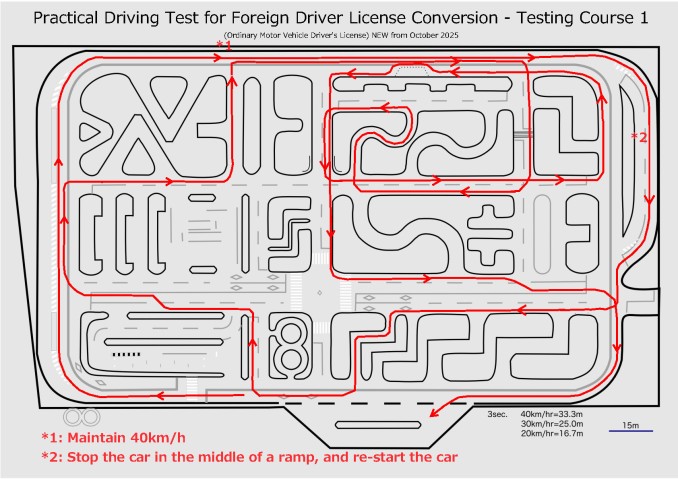 Practical Driving Test for Foreign Driver License Conversion - Testing Course 1

(Ordinary Motor Vehicle Driver's License) NEW from October 2025

*1

*2

3sec. 40km/hr=33.3m
30km/hr=25.0m
20km/hr=16.7m

15m

*1: Maintain 40km/h

*2: Stop the car in the middle of a ramp, and re-start the car