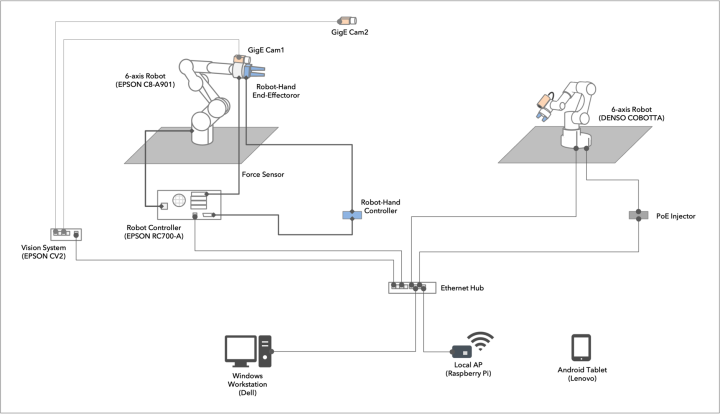 GigE Cam2

GigE Cam1

6-axis Robot
(EPSON C8-A901)

Robot-Hand
End-Effectoror

6-axis Robot
(DENSO COBOTTA)

Force Sensor

Robot-Hand
Controller

Robot Controller
(EPSON RC700-A)

PoE Injector

Vision System
(EPSON CV2)

Ethernet Hub

Windows
Workstation
(Dell)

Local AP
(Raspberry Pi)

Android Tablet
(Lenovo)