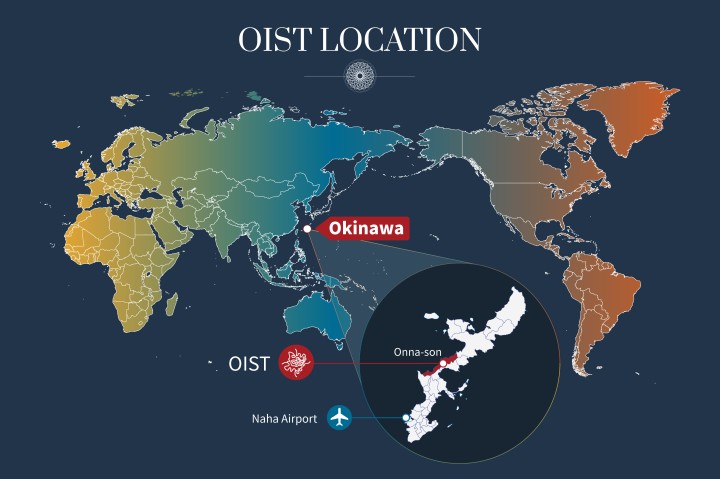 OIST LOCATION

Okinawa

Onna-son

OIST

Naha Airport