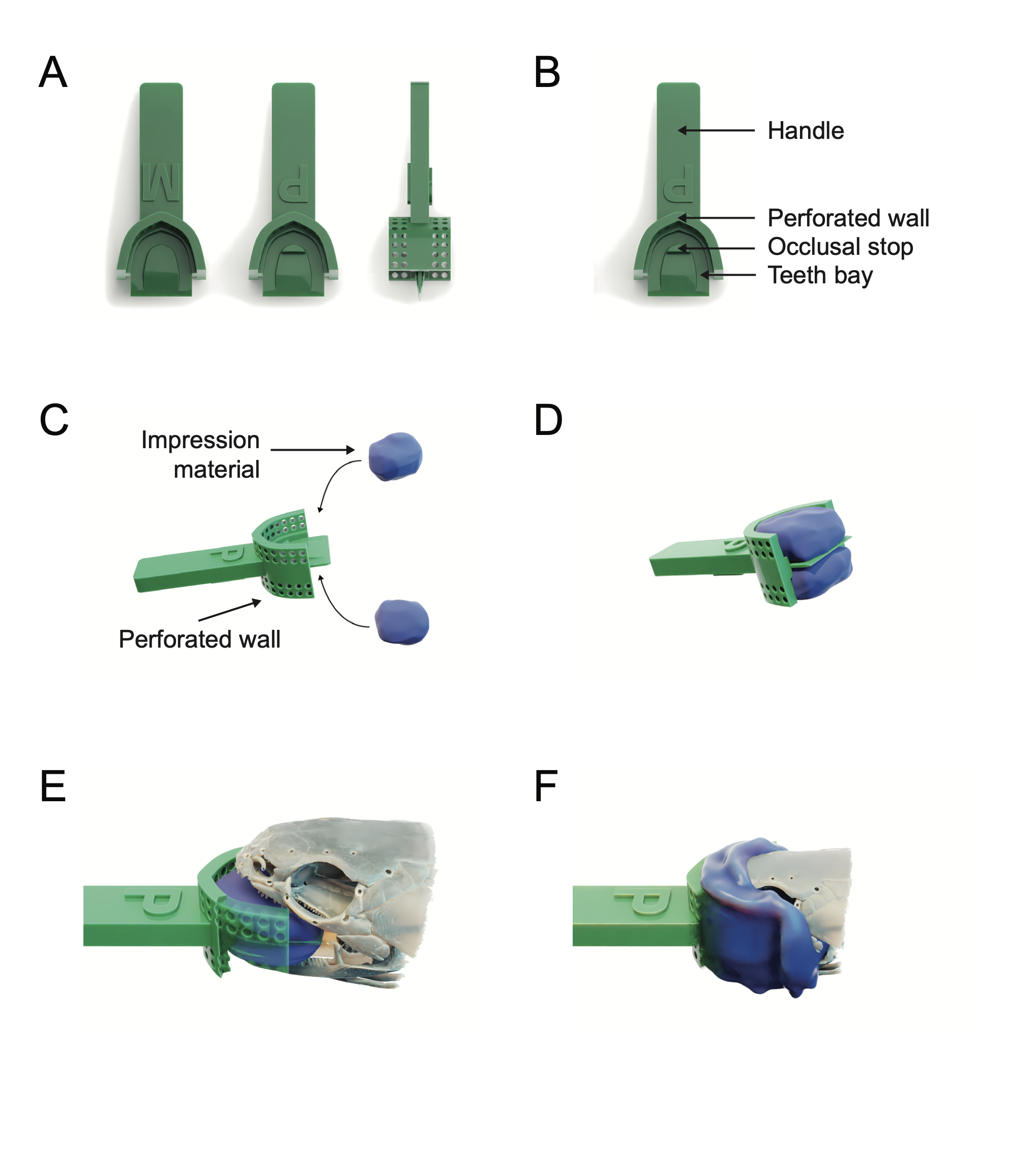 A

M

P

B

Handle

P

Perforated wall
Occlusal stop
Teeth bay

C

Impression material

P

Perforated wall

D

E

P

F

P