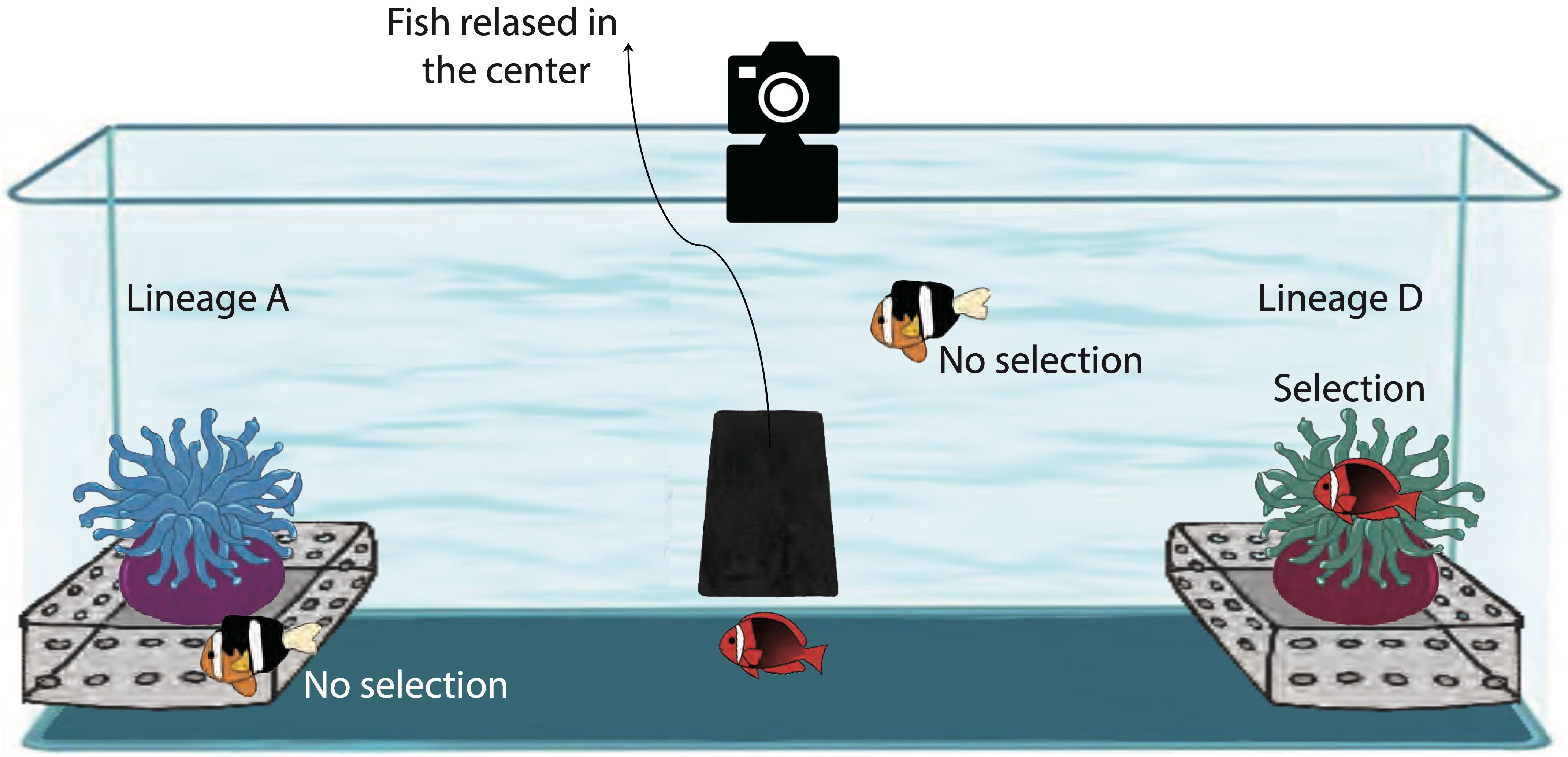 Fish relased in the center

Lineage A

Lineage D

No selection

Selection

No selection