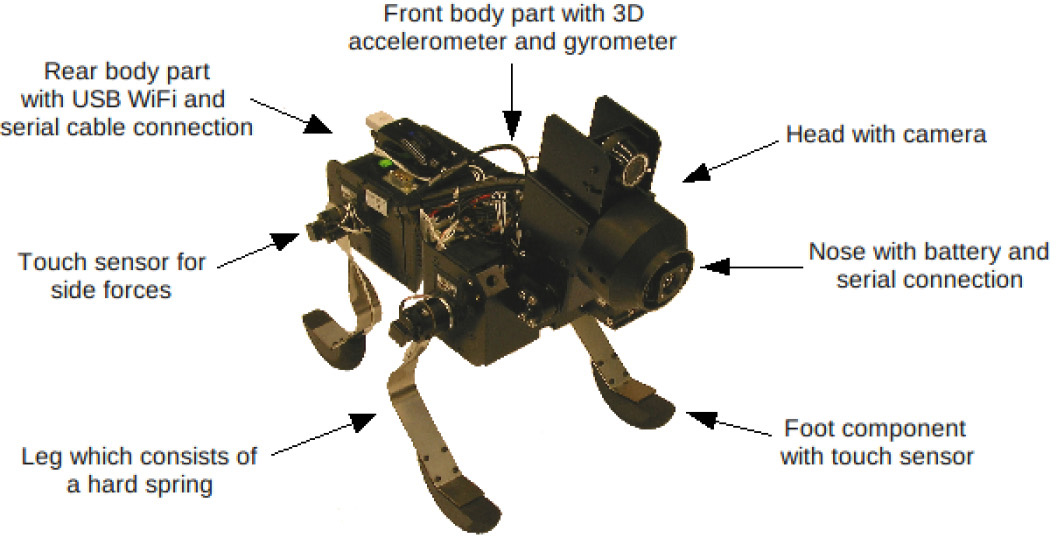 Front body part with 3D accelerometer and gyrometer

Rear body part with USB WiFi and serial cable connection

Head with camera

Touch sensor for side forces

Nose with battery and serial connection

Leg which consists of a hard spring

Foot component with touch sensor