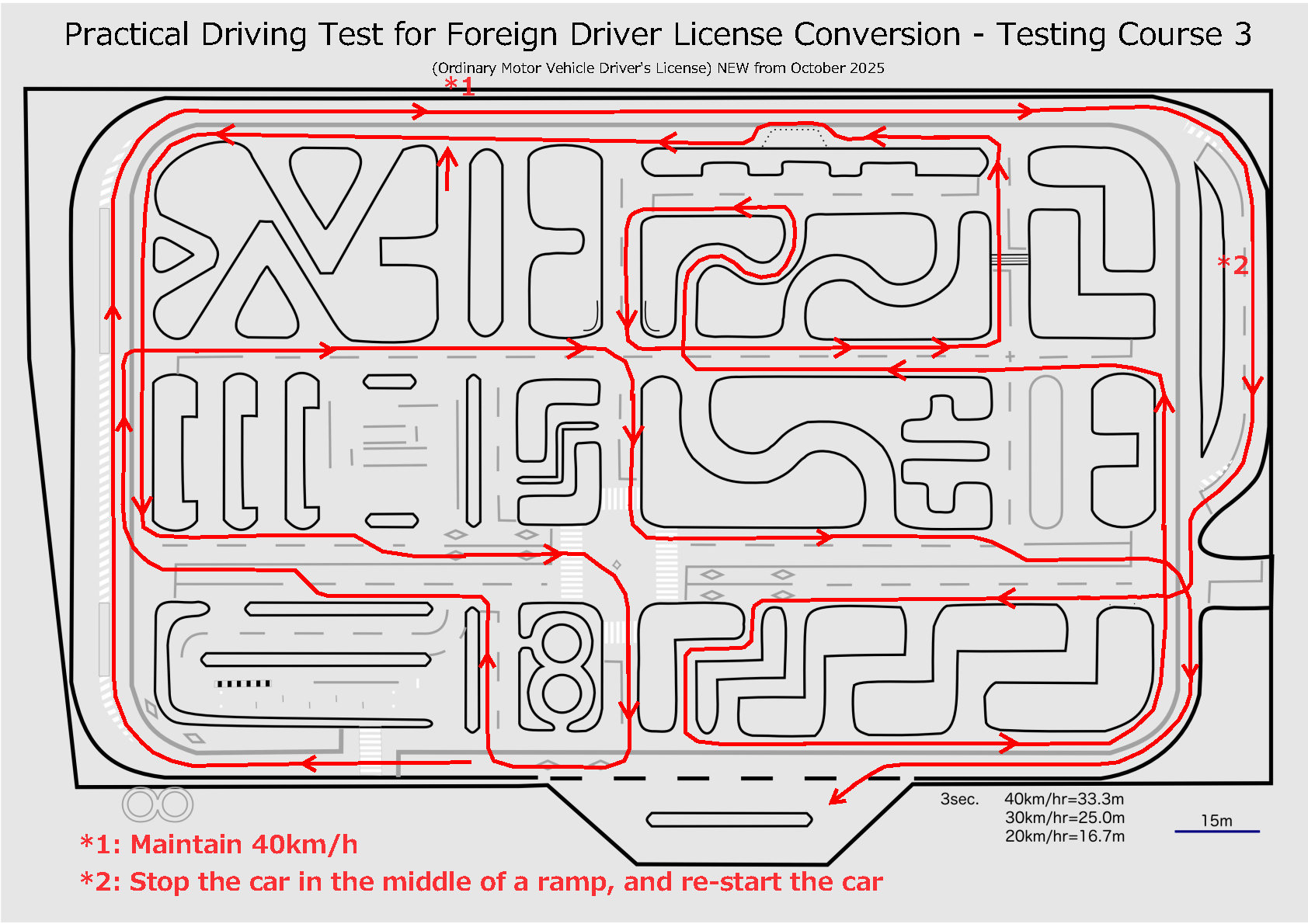 Practical Driving Test for Foreign Driver License Conversion - Testing Course 3

(Ordinary Motor Vehicle Driver's License) NEW from October 2025

*1

*2

3sec. 40km/hr=33.3m
30km/hr=25.0m
20km/hr=16.7m

15m

*1: Maintain 40km/h

*2: Stop the car in the middle of a ramp, and re-start the car