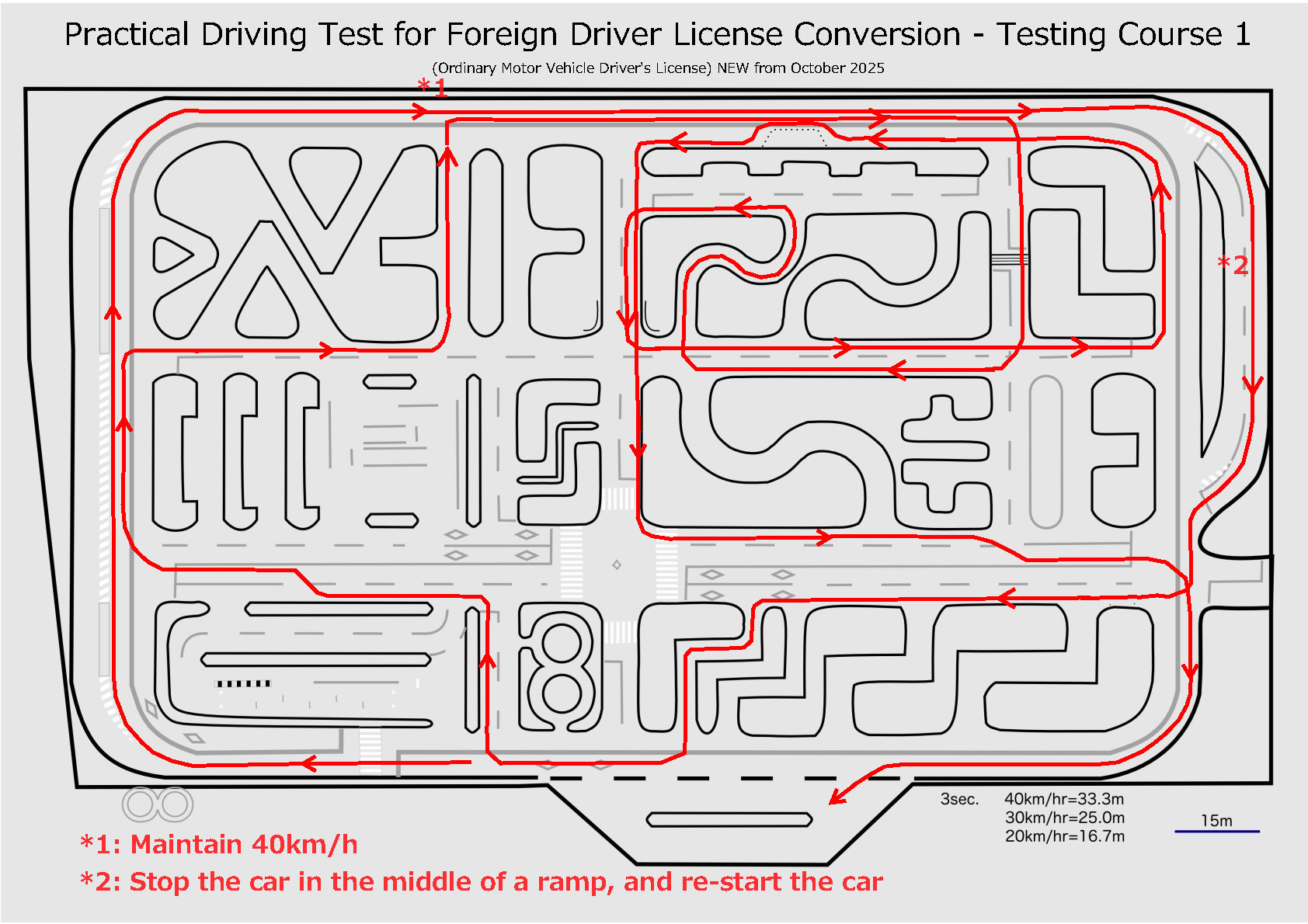 Practical Driving Test for Foreign Driver License Conversion - Testing Course 1

(Ordinary Motor Vehicle Driver's License) NEW from October 2025

*1

*2

3sec. 40km/hr=33.3m
30km/hr=25.0m
20km/hr=16.7m

15m

*1: Maintain 40km/h

*2: Stop the car in the middle of a ramp, and re-start the car